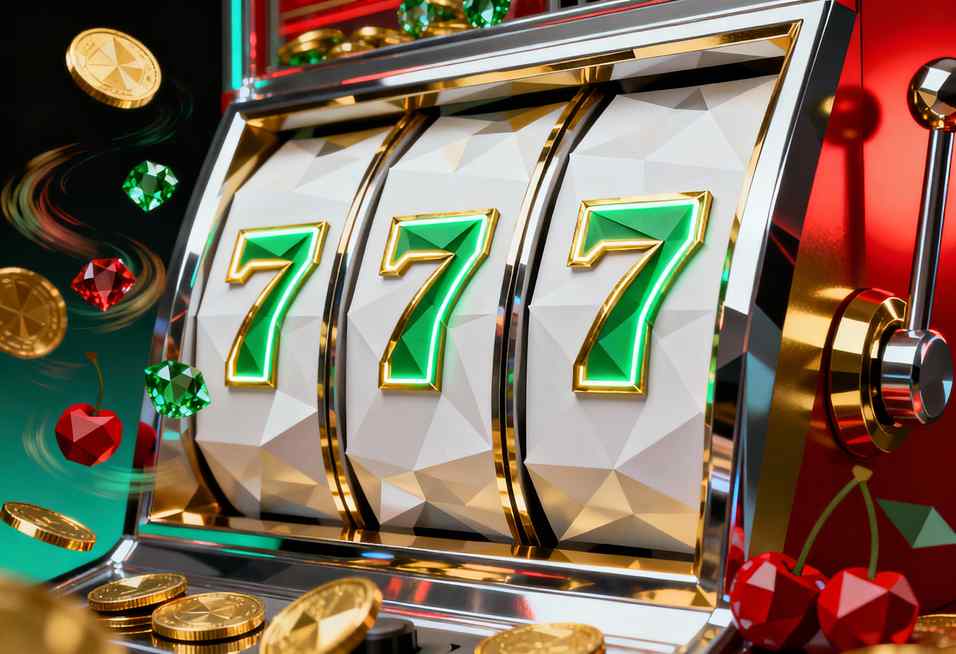 7 7 7